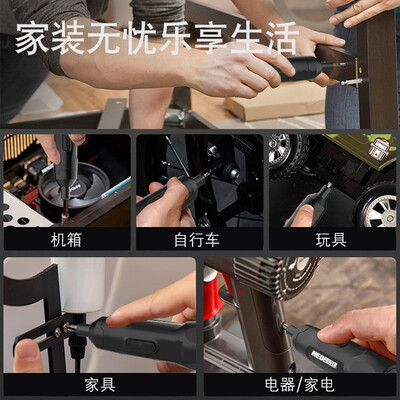 家装无忧乐享生活

机箱

自行车

玩具

家具

电器/家电