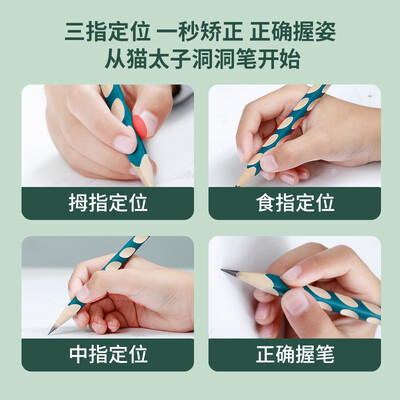 三指定位 一秒矫正 正确握姿
从猫太子洞洞笔开始

拇指定位

食指定位

中指定位

正确握笔