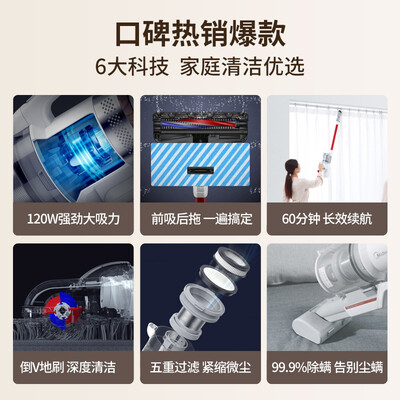 口碑热销爆款
6大科技 家庭清洁优选

120W强劲大吸力

前吸后拖 一遍搞定

60分钟 长效续航

倒V地刷 深度清洁

五重过滤 紧缩微尘

99.9%除螨 告别尘螨