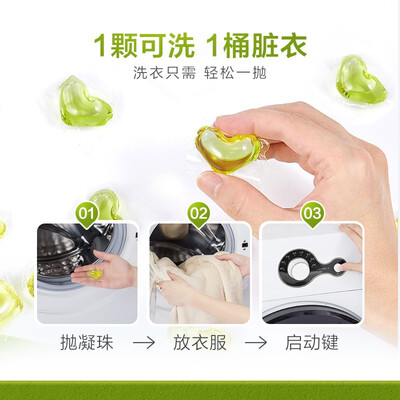 1颗可洗 1桶脏衣

洗衣只需 轻松一抛

01

02

03

抛凝珠 → 放衣服 → 启动键