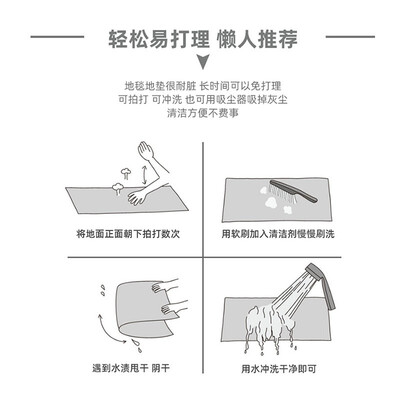 轻松易打理 懒人推荐

地毯地垫很耐脏 长时间可以免打理
可拍打 可冲洗 也可用吸尘器吸掉灰尘
清洁方便不费事

将地面正面朝下拍打数次

用软刷加入清洁剂慢慢刷洗

遇到水渍甩干 阴干

用水冲洗干净即可