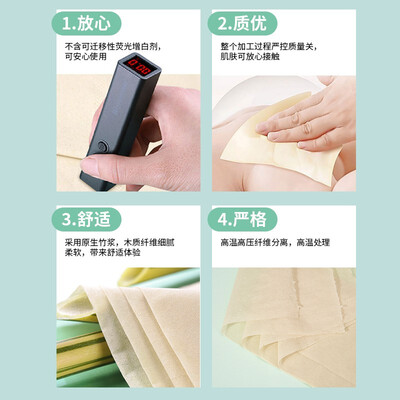 1.放心

不含可迁移性荧光增白剂，可安心使用

0.00

2.质优

整个加工过程严控质量关，肌肤可放心接触

3.舒适

采用原生竹浆，木质纤维细腻柔软，带来舒适体验

4.严格

高温高压纤维分离，高温处理