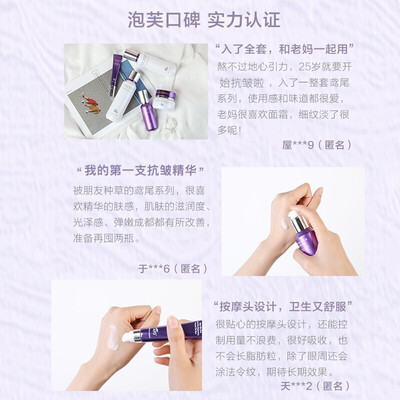 泡芙口碑 实力认证

“入了全套，和老妈一起用”
熬不过地心引力，25岁就要开始抗皱啦，入了一整套鸢尾系列，使用感和味道都很爱，老妈很喜欢面霜，细纹淡了很多呢！
屋***9（匿名）

“我的第一支抗皱精华”
被朋友种草的鸢尾系列，很喜欢精华的肤感，肌肤的滋润度、光泽感、弹嫩成都都有所改善，准备再囤两瓶。
于***6（匿名）

“按摩头设计，卫生又舒服”
很贴心的按摩头设计，还能控制用量不浪费，很好吸收，也不会长脂肪粒，除了眼周还会涂法令纹，期待长期效果。
天***2（匿名）