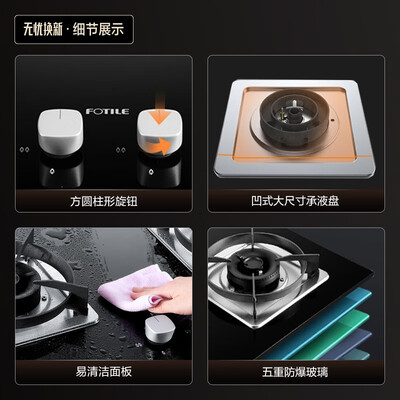 无忧换新 · 细节展示

FOTILE

方圆柱形旋钮

凹式大尺寸承液盘

易清洁面板

五重防爆玻璃