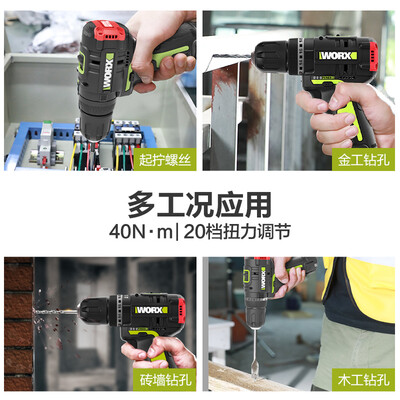 WORX

起拧螺丝

WORX

金工钻孔

多工况应用

40N·m| 20档扭力调节

WORX

砖墙钻孔

WORX

木工钻孔