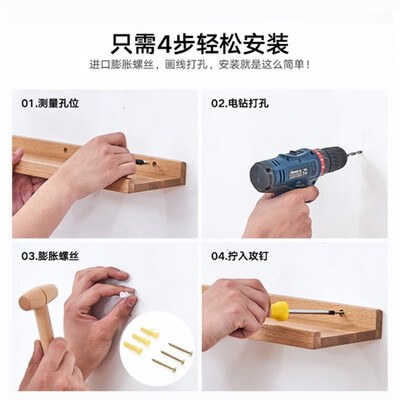 只需4步轻松安装
进口膨胀螺丝，画线打孔，安装就是这么简单！

01.测量孔位

02.电钻打孔

03.膨胀螺丝

04.拧入攻钉