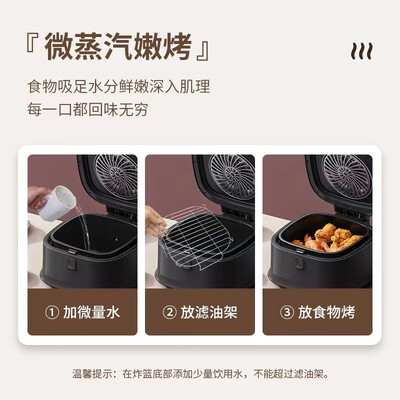 『 微蒸汽嫩烤 』

食物吸足水分鲜嫩深入肌理
每一口都回味无穷

① 加微量水

② 放滤油架

③ 放食物烤

温馨提示：在炸篮底部添加少量饮用水，不能超过滤油架。