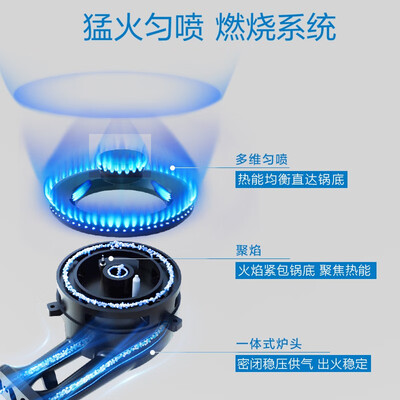 猛火匀喷 燃烧系统

多维匀喷
热能均衡直达锅底

聚焰
火焰紧包锅底 聚焦热能

一体式炉头
密闭稳压供气 出火稳定