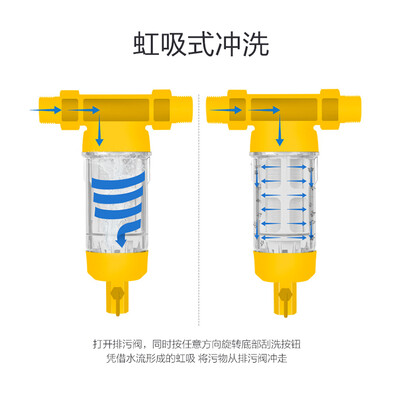 虹吸式冲洗

打开排污阀，同时按任意方向旋转底部刮洗按钮
凭借水流形成的虹吸 将污物从排污阀冲走