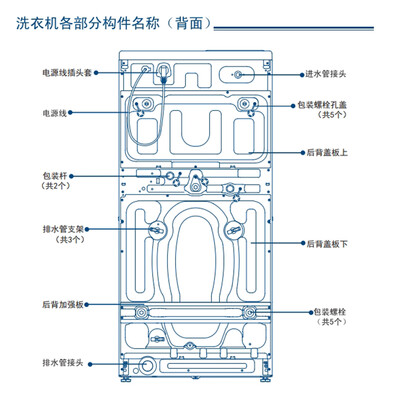 洗衣机各部分构件名称（背面）

电源线插头套
电源线
包装杆
（共2个）
排水管支架
（共3个）
后背加强板
排水管接头

进水管接头
包装螺栓孔盖
（共5个）
后背盖板上
后背盖板下
包装螺栓
（共5个）