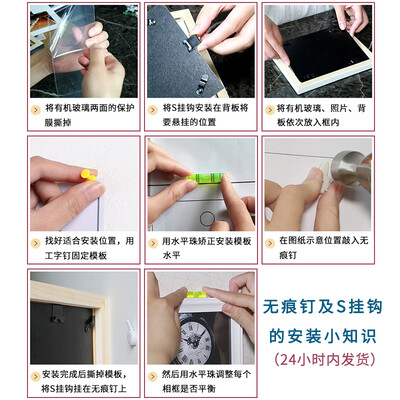 将有机玻璃两面的保护膜撕掉

将S挂钩安装在背板将要悬挂的位置

将有机玻璃、照片、背板依次放入框内

找好适合安装位置，用工字钉固定模板

用水平珠矫正安装模板水平

在图纸示意位置敲入无痕钉

安装完成后撕掉模板，将S挂钩挂在无痕钉上

然后用水平珠调整每个相框是否平衡

无痕钉及S挂钩的安装小知识

(24小时内发货)