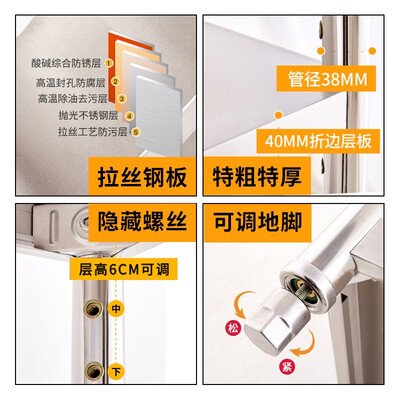 酸碱综合防锈层 ①
高温封孔防腐层 ②
高温除油去污层 ③
抛光不锈钢层 ④
拉丝工艺防污层 ⑤

拉丝钢板

管径38MM

40MM折边层板

特粗特厚

隐藏螺丝

层高6CM可调

中

下

可调地脚

松

紧