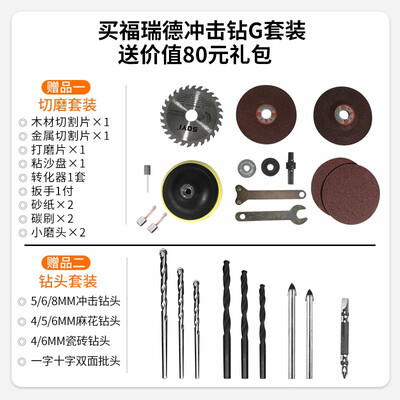 买福瑞德冲击钻G套装
送价值80元礼包

赠品一
切磨套装
木材切割片×1
金属切割片×1
打磨片×1
粘沙盘×1
转化器1套
扳手1付
砂纸×2
碳刷×2
小磨头×2

SOYI

赠品二
钻头套装
5/6/8MM冲击钻头
4/5/6MM麻花钻头
4/6MM瓷砖钻头
一字十字双面批头