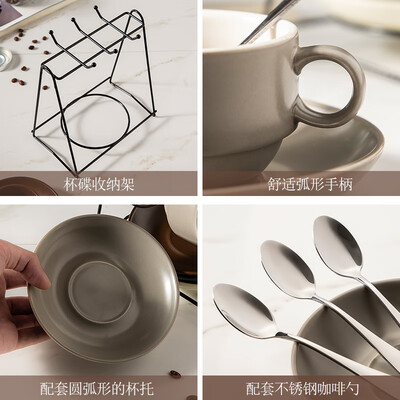 杯碟收纳架

舒适弧形手柄

配套圆弧形的杯托

配套不锈钢咖啡勺