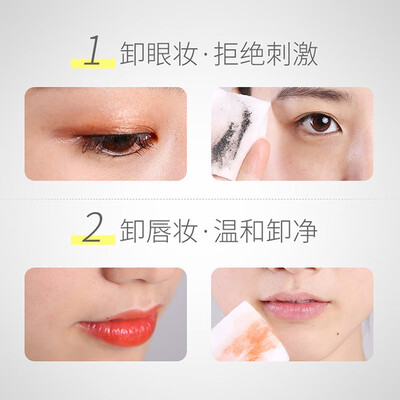 1 卸眼妆·拒绝刺激

2 卸唇妆·温和卸净