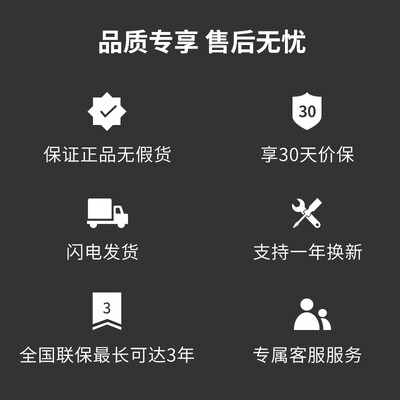 品质专享 售后无忧

保证正品无假货

30

享30天价保

闪电发货

支持一年换新

3

全国联保最长可达3年

专属客服服务