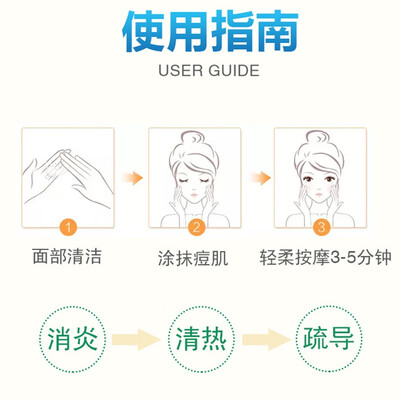 使用指南

USER GUIDE

1

面部清洁

2

涂抹痘肌

3

轻柔按摩3-5分钟

消炎

清热

疏导