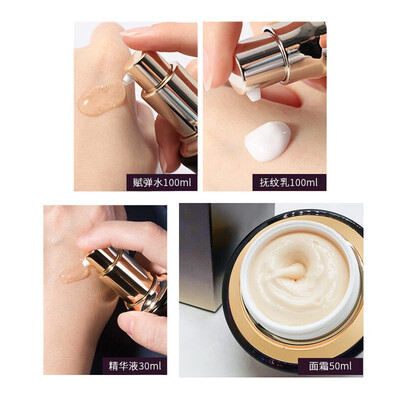 赋弹水100ml

抚纹乳100ml

精华液30ml

面霜50ml