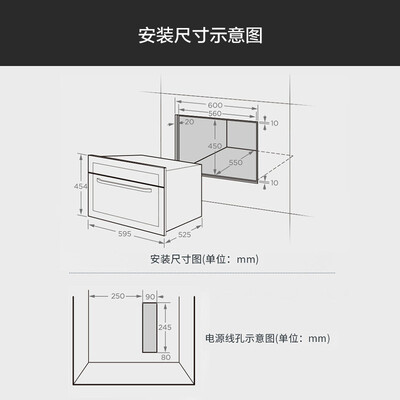 安装尺寸示意图

600
560
20
10
450
550
10
454
595
525

安装尺寸图(单位：mm)

250
90
245
80

电源线孔示意图(单位：mm)