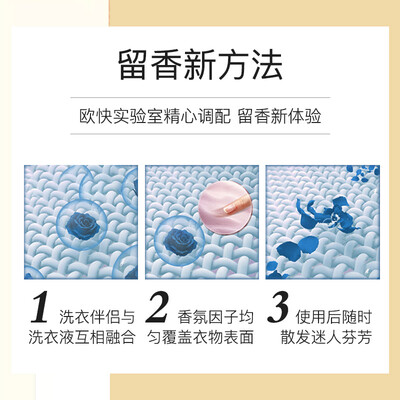 留香新方法

欧快实验室精心调配 留香新体验

1 洗衣伴侣与洗衣液互相融合

2 香氛因子均匀覆盖衣物表面

3 使用后随时散发迷人芬芳