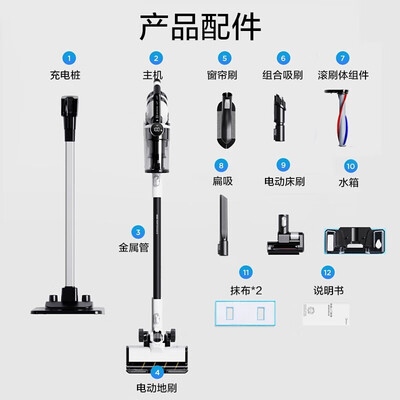 产品配件

1
充电桩

2
主机

5
窗帘刷

6
组合吸刷

7
滚刷体组件

8
扁吸

9
电动床刷

10
水箱

3
金属管

11
抹布*2

12
说明书

4
电动地刷