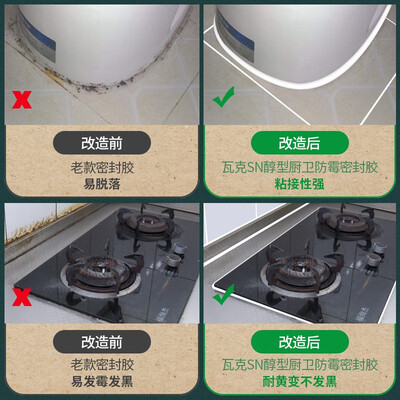 改造前

老款密封胶
易脱落

改造后

瓦克SN醇型厨卫防霉密封胶
粘接性强

改造前

老款密封胶
易发霉发黑

改造后

瓦克SN醇型厨卫防霉密封胶
耐黄变不发黑