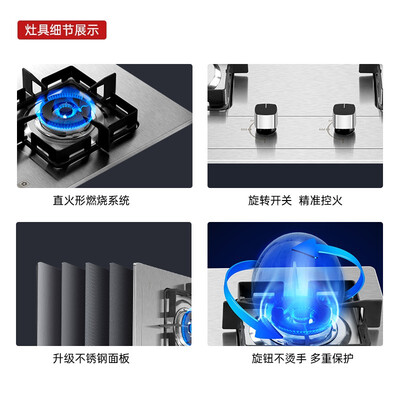 灶具细节展示

直火形燃烧系统

旋转开关 精准控火

升级不锈钢面板

旋钮不烫手 多重保护