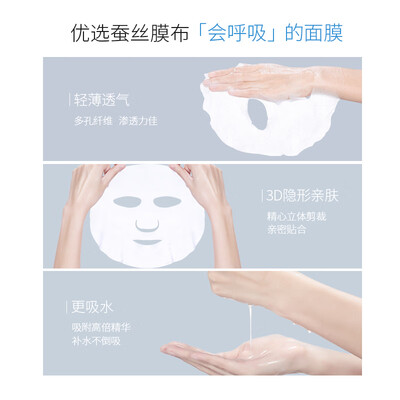 优选蚕丝膜布「会呼吸」的面膜

轻薄透气

多孔纤维 渗透力佳

3D隐形亲肤

精心立体剪裁
亲密贴合

更吸水

吸附高倍精华
补水不倒吸