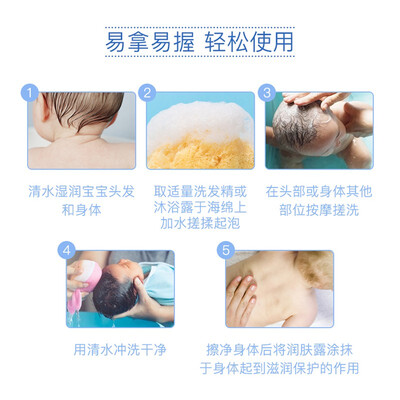 易拿易握 轻松使用

1

清水湿润宝宝头发和身体

2

取适量洗发精或沐浴露于海绵上加水搓揉起泡

3

在头部或身体其他部位按摩搓洗

4

用清水冲洗干净

5

擦净身体后将润肤露涂抹于身体起到滋润保护的作用