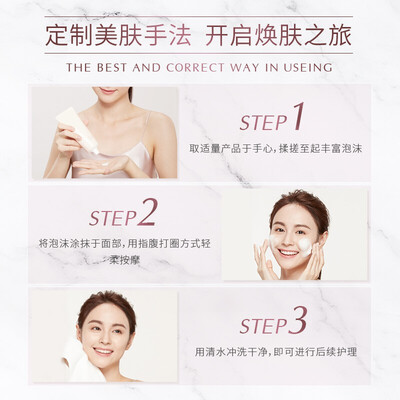 定制美肤手法 开启焕肤之旅

THE BEST AND CORRECT WAY IN USEING

STEP 1

取适量产品于手心，揉搓至起丰富泡沫

STEP 2

将泡沫涂抹于面部，用指腹打圈方式轻柔按摩

STEP 3

用清水冲洗干净，即可进行后续护理