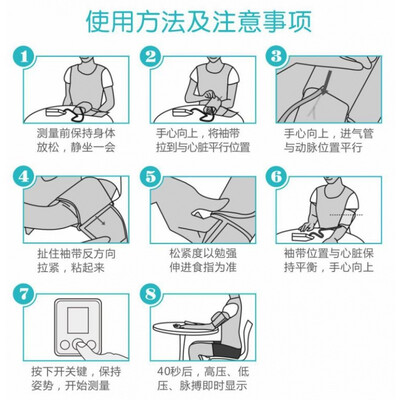 使用方法及注意事项

1
测量前保持身体放松，静坐一会

2
手心向上，将袖带拉到与心脏平行位置

3
手心向上，进气管与动脉位置平行

4
扯住袖带反方向拉紧，粘起来

5
松紧度以勉强伸进食指为准

6
袖带位置与心脏保持平衡，手心向上

7
按下开关键，保持姿势，开始测量

8
40秒后，高压、低压、脉搏即时显示