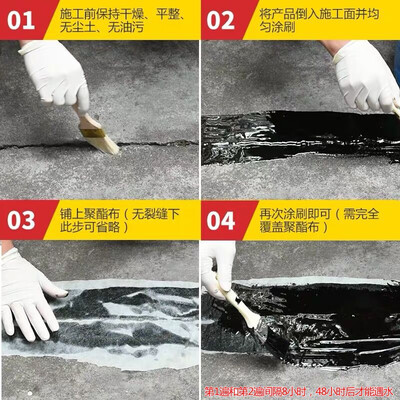 01
施工前保持干燥、平整、无尘土、无油污

02
将产品倒入施工面并均匀涂刷

03
铺上聚酯布（无裂缝下此步可省略）

04
再次涂刷即可（需完全覆盖聚酯布）

第1遍和第2遍间隔8小时，48小时后才能遇水