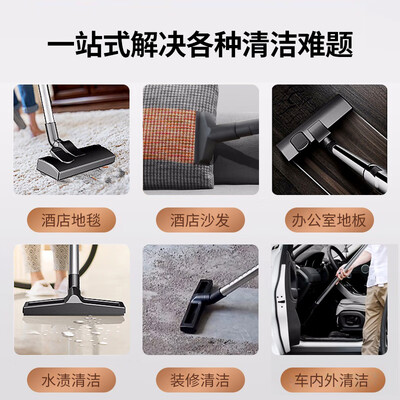 一站式解决各种清洁难题

酒店地毯

酒店沙发

办公室地板

水渍清洁

装修清洁

车内外清洁