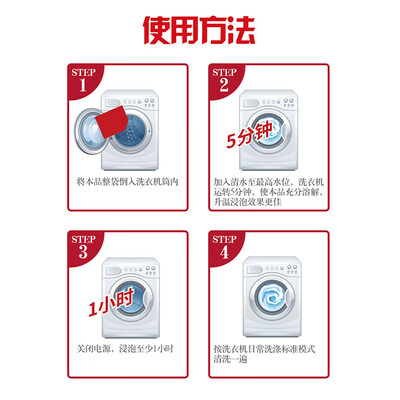 使用方法

STEP 1

将本品整袋倒入洗衣机筒内

STEP 2

5分钟

加入清水至最高水位，洗衣机运转5分钟，使本品充分溶解，升温浸泡效果更佳

STEP 3

1小时

关闭电源，浸泡至少1小时

STEP 4

按洗衣机日常洗涤标准模式清洗一遍