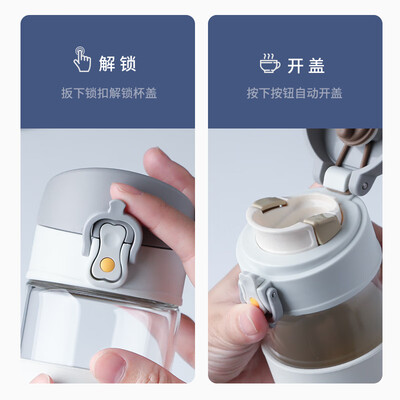 解锁

扳下锁扣解锁杯盖

开盖

按下按钮自动开盖