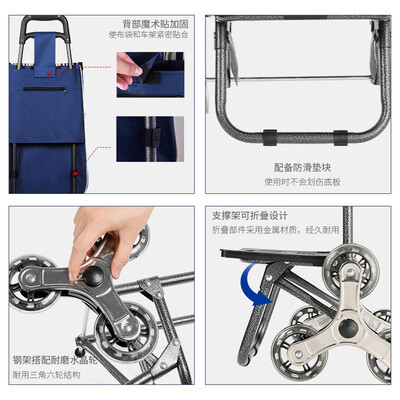 背部魔术贴加固
使布袋和车架紧密贴合

配备防滑垫块
使用时不会划伤底板

钢架搭配耐磨水晶轮
耐用三角六轮结构

支撑架可折叠设计
折叠部件采用金属材质，经久耐用