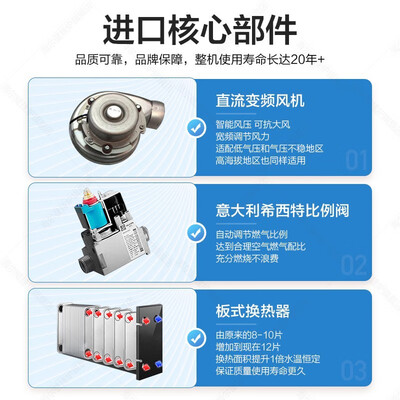 进口核心部件

品质可靠，品牌保障，整机使用寿命长达20年+

直流变频风机

智能风压 可抗大风
宽频调节风力
适配低气压和气压不稳地区
高海拔地区也同样适用

01

意大利希西特比例阀

自动调节燃气比例
达到合理空气燃气配比
充分燃烧不浪费

02

板式换热器

由原来的8-10片
增加到现在12片
换热面积提升1倍水温恒定
保证质量使用寿命更久

03