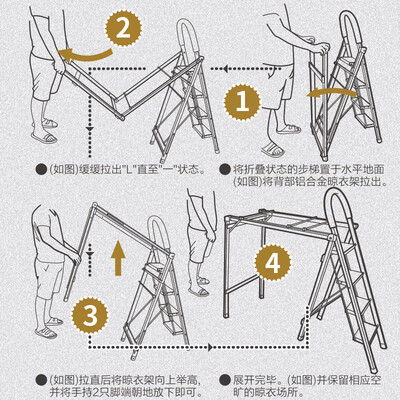 2

1

●(如图)缓缓拉出"L"直至"一"状态。

●将折叠状态的步梯置于水平地面(如图)将背部铝合金晾衣架拉出。

3

4

●(如图)拉直后将晾衣架向上举高,并将手持2只脚端朝地放下即可。

●展开完毕。(如图)并保留相应空旷的晾衣场所。