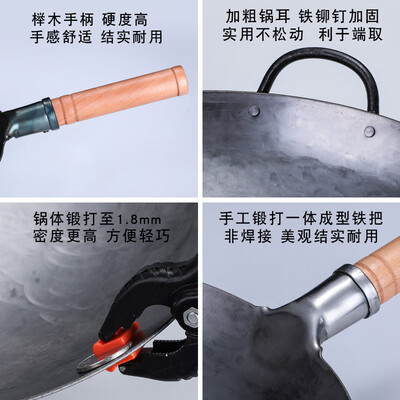 榉木手柄 硬度高
手感舒适 结实耐用

加粗锅耳 铁铆钉加固
实用不松动 利于端取

锅体锻打至1.8mm
密度更高 方便轻巧

手工锻打一体成型铁把
非焊接 美观结实耐用