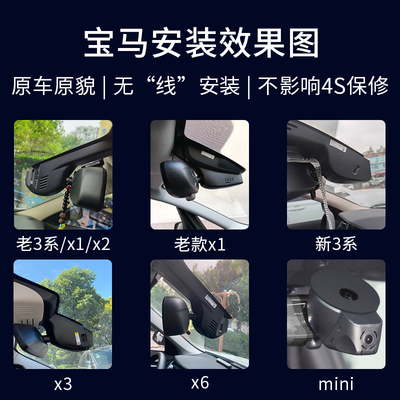 宝马安装效果图

原车原貌 | 无“线”安装 | 不影响4S保修

老3系/x1/x2

老款x1

新3系

x3

x6

mini