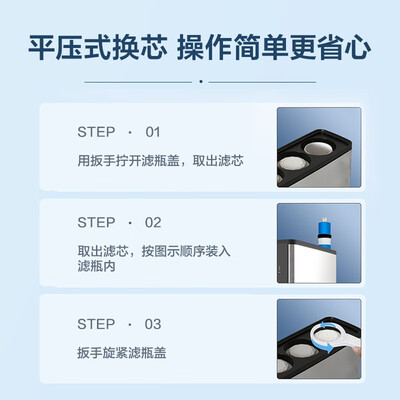 平压式换芯 操作简单更省心

STEP · 01

用扳手拧开滤瓶盖，取出滤芯

STEP · 02

取出滤芯，按图示顺序装入滤瓶内

STEP · 03

扳手旋紧滤瓶盖