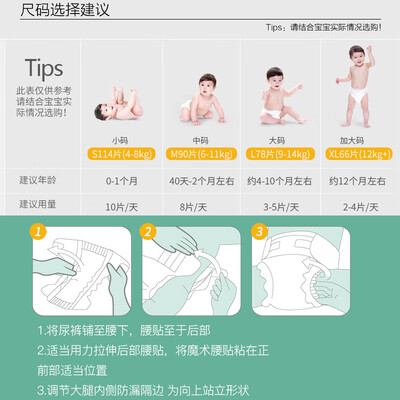 尺码选择建议

Tips：请结合宝宝实际情况选购！

| Tips 此表仅供参考 请结合宝宝实际情况选购！ | 小码 S114片(4-8kg) | 中码 M90片(6-11kg) | 大码 L78片(9-14kg) | 加大码 XL66片(12kg+) |
|---|---|---|---|---|
| 建议年龄 | 0-1个月 | 40天-2个月左右 | 约4-10个月左右 | 约12个月左右 |
| 建议用量 | 10片/天 | 8片/天 | 3-5片/天 | 2-4片/天 |

1

2

3

1.将尿裤铺至腰下，腰贴至于后部

2.适当用力拉伸后部腰贴，将魔术腰贴粘在正前部适当位置

3.调节大腿内侧防漏隔边 为向上站立形状