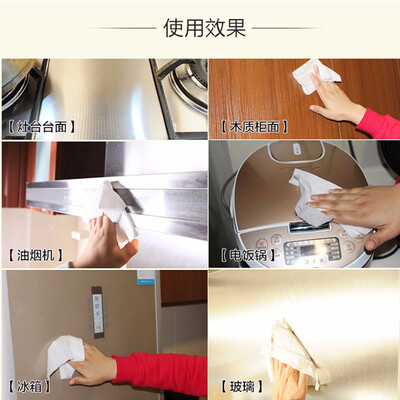 使用效果

【灶台台面】

【木质柜面】

【油烟机】

【电饭锅】

【冰箱】

【玻璃】