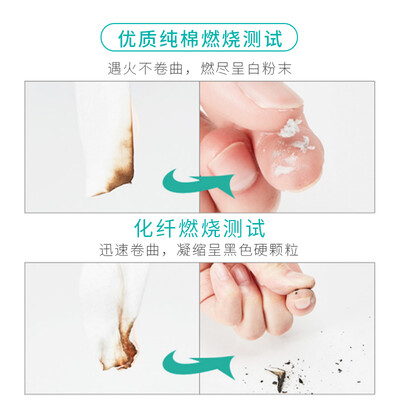 优质纯棉燃烧测试

遇火不卷曲，燃尽呈白粉末

化纤燃烧测试

迅速卷曲，凝缩呈黑色硬颗粒