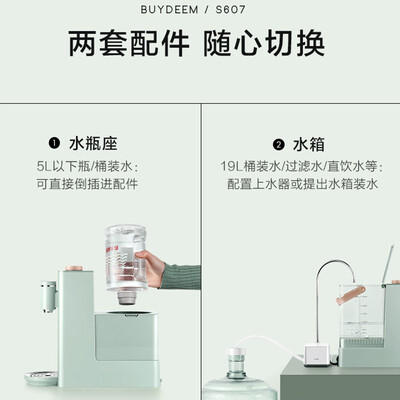 BUYDEEM / S607

两套配件 随心切换

❶ 水瓶座

5L以下瓶/桶装水：
可直接倒插进配件

❷ 水箱

19L桶装水/过滤水/直饮水等：
配置上水器或提出水箱装水