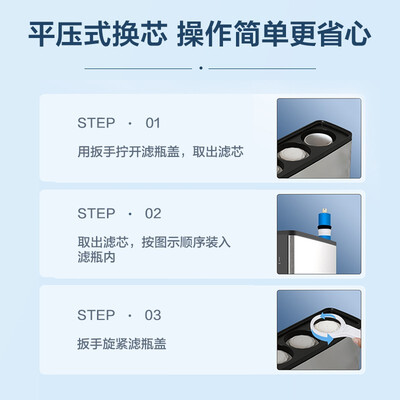 平压式换芯 操作简单更省心

STEP · 01

用扳手拧开滤瓶盖，取出滤芯

STEP · 02

取出滤芯，按图示顺序装入滤瓶内

STEP · 03

扳手旋紧滤瓶盖