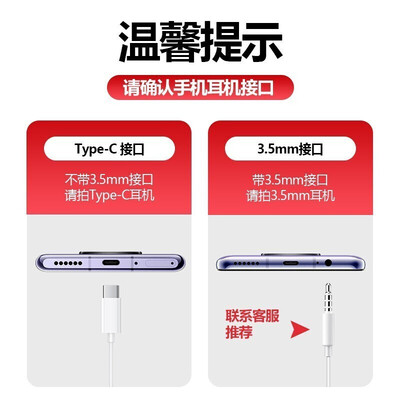 温馨提示

请确认手机耳机接口

Type-C 接口

不带3.5mm接口
请拍Type-C耳机

3.5mm接口

带3.5mm接口
请拍3.5mm耳机

联系客服
推荐