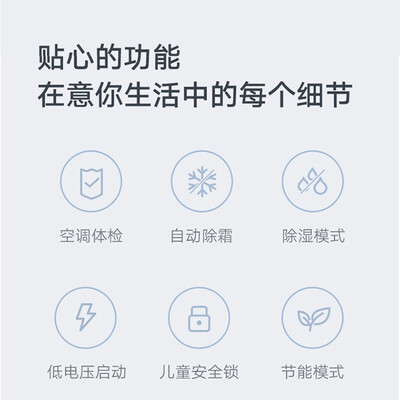 贴心的功能
在意你生活中的每个细节

空调体检

自动除霜

除湿模式

低电压启动

儿童安全锁

节能模式