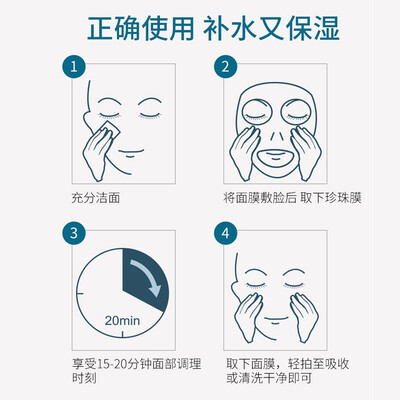 正确使用 补水又保湿

1

充分洁面

2

将面膜敷脸后 取下珍珠膜

3

20min

享受15-20分钟面部调理时刻

4

取下面膜，轻拍至吸收或清洗干净即可