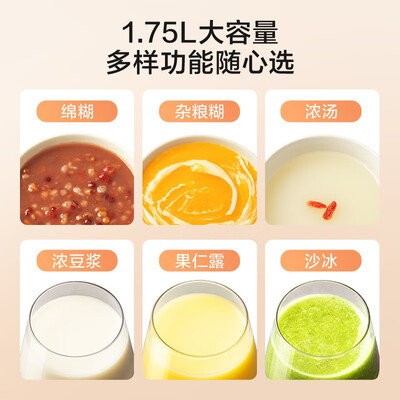 1.75L大容量
多样功能随心选

绵糊

杂粮糊

浓汤

浓豆浆

果仁露

沙冰